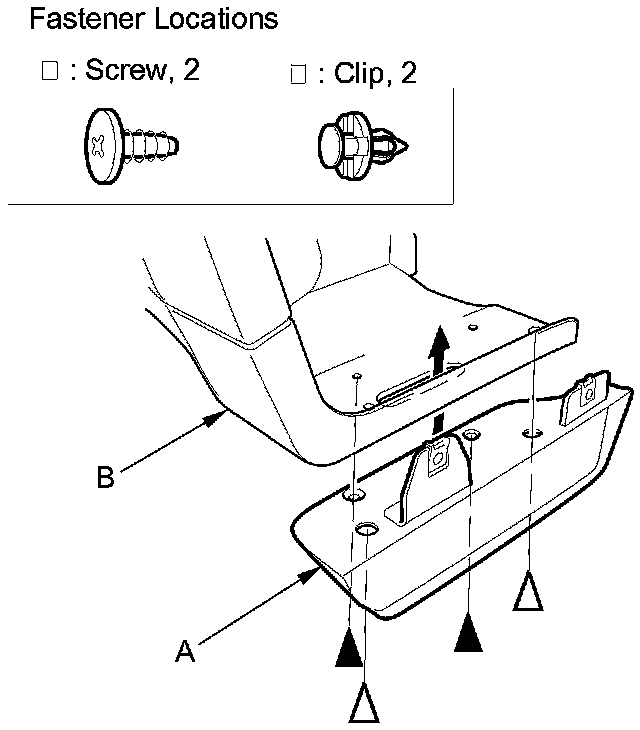 Fastener Locations

□ : Screw, 2 □ : Clip, 2

B

A