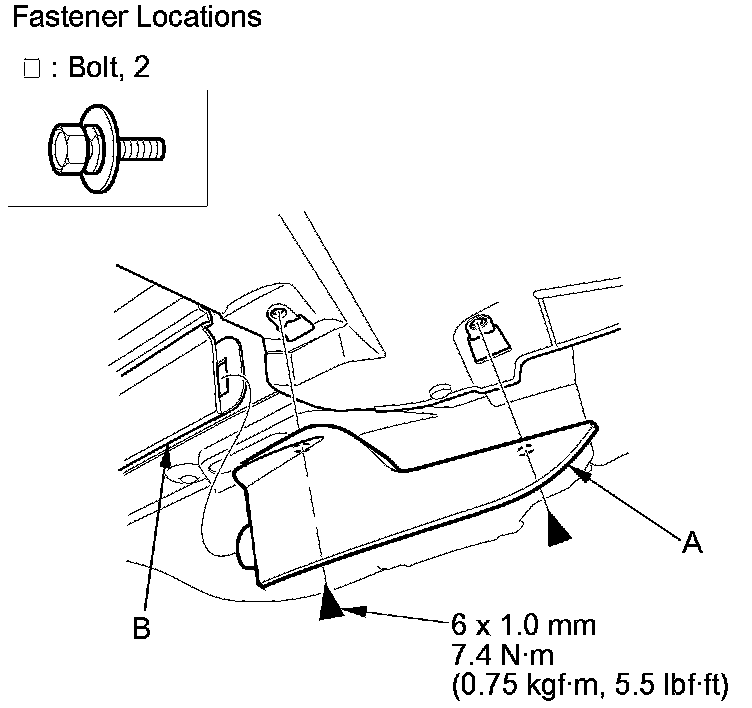 Fastener Locations

□ : Bolt, 2

A

B

6 x 1.0 mm
7.4 N·m
(0.75 kgf·m, 5.5 lbf·ft)