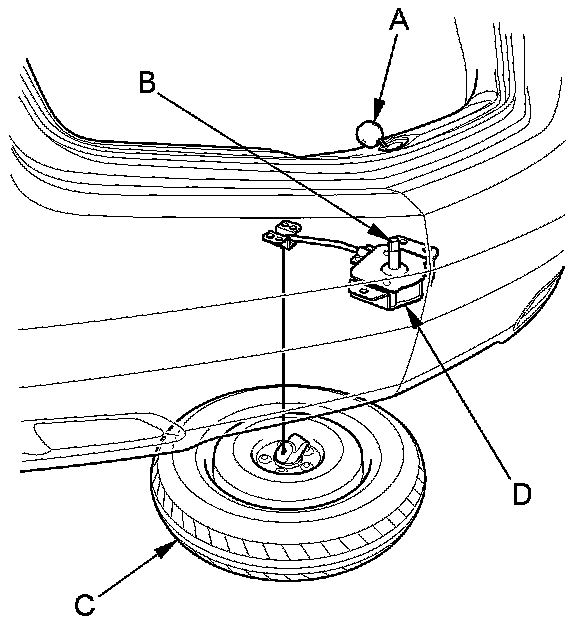 A
B
D
C