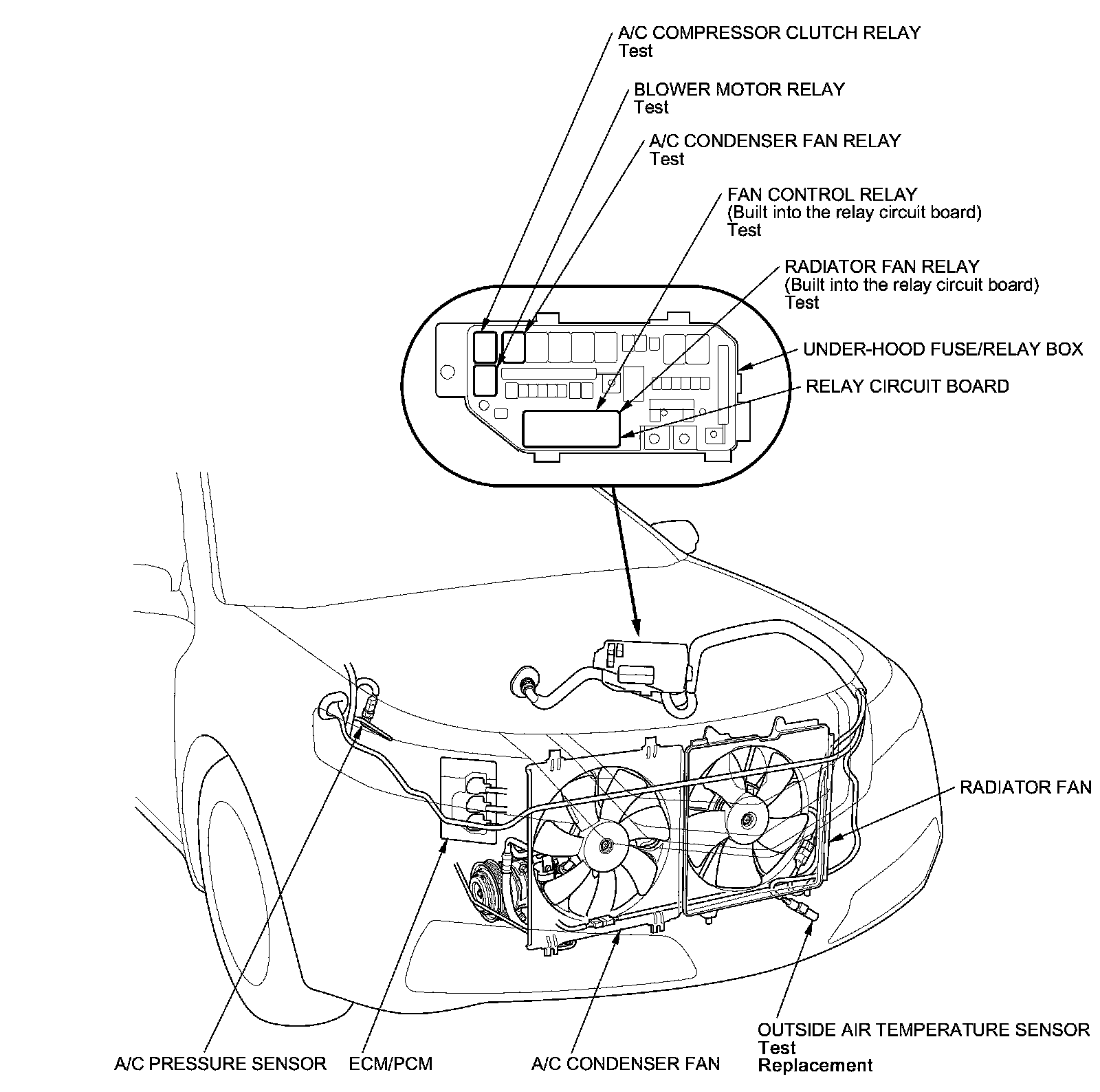 A/C COMPRESSOR CLUTCH RELAY
Test

BLOWER MOTOR RELAY
Test

A/C CONDENSER FAN RELAY
Test

FAN CONTROL RELAY
(Built into the relay circuit board)
Test

RADIATOR FAN RELAY
(Built into the relay circuit board)
Test

UNDER-HOOD FUSE/RELAY BOX

RELAY CIRCUIT BOARD

RADIATOR FAN

A/C PRESSURE SENSOR

ECM/PCM

A/C CONDENSER FAN

OUTSIDE AIR TEMPERATURE SENSOR
Test
Replacement