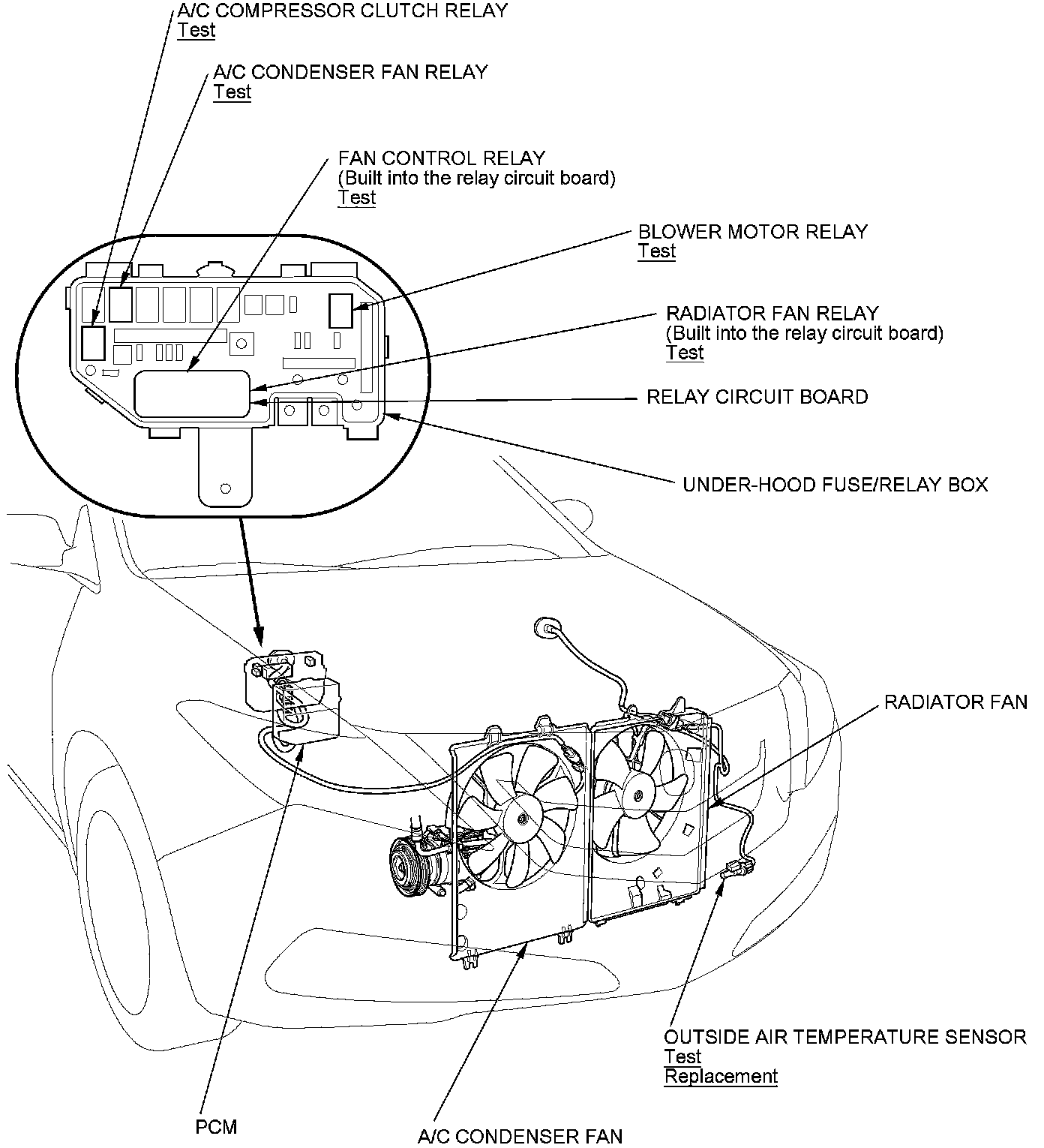 A/C COMPRESSOR CLUTCH RELAY
Test

A/C CONDENSER FAN RELAY
Test

FAN CONTROL RELAY
(Built into the relay circuit board)
Test

BLOWER MOTOR RELAY
Test

RADIATOR FAN RELAY
(Built into the relay circuit board)
Test

RELAY CIRCUIT BOARD

UNDER-HOOD FUSE/RELAY BOX

RADIATOR FAN

OUTSIDE AIR TEMPERATURE SENSOR
Test
Replacement

PCM

A/C CONDENSER FAN