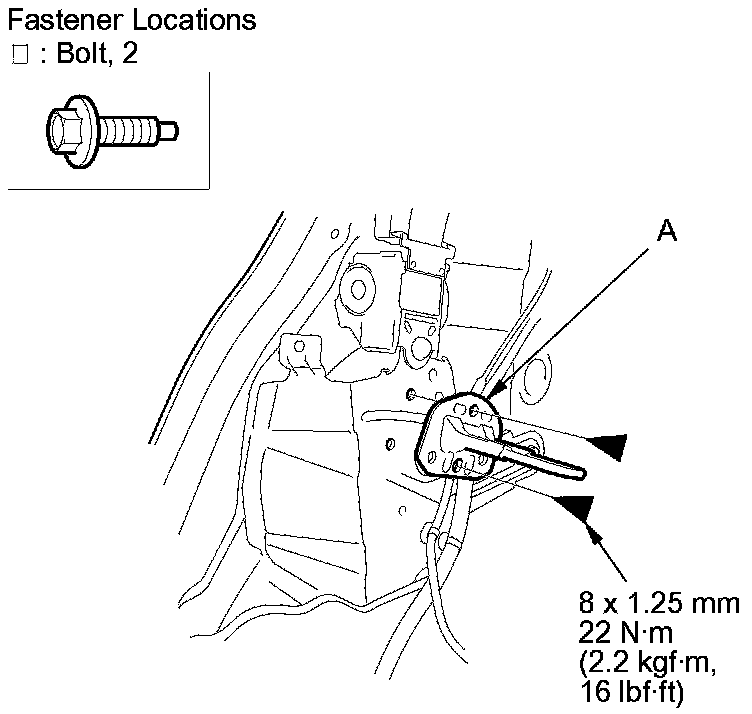 Fastener Locations
□ : Bolt, 2

A

8 x 1.25 mm
22 N·m
(2.2 kgf·m,
16 lbf·ft)