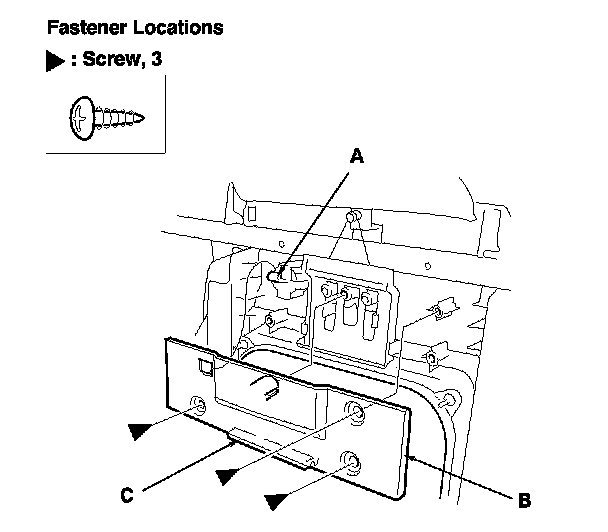 Fastener Locations

▶ : Screw, 3

A

C

B