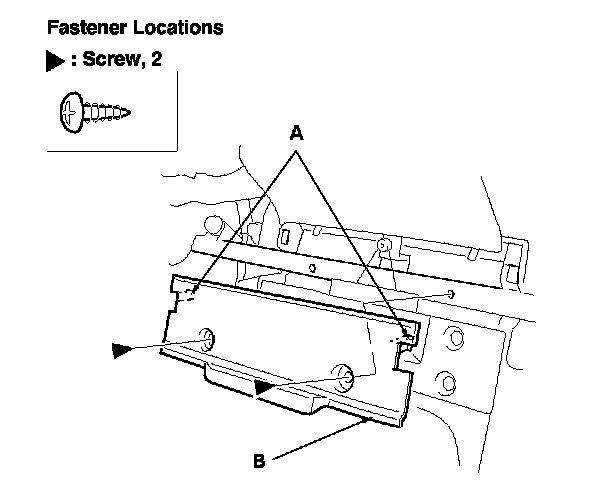 Fastener Locations

▶ : Screw, 2

A

B