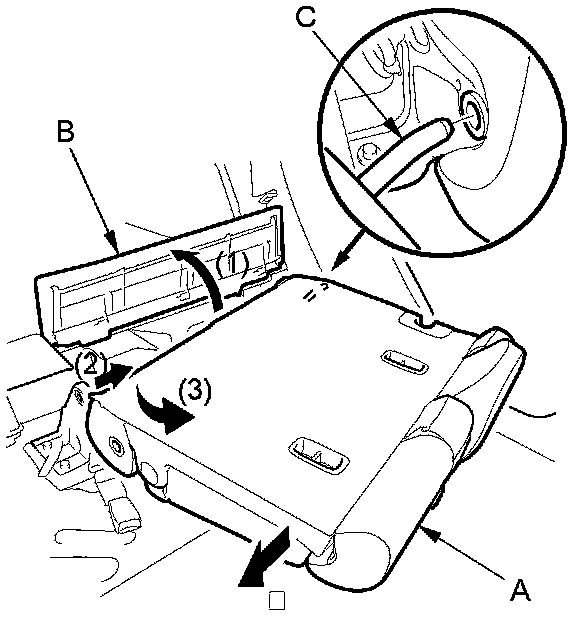 C
B
(1)
(2)
(3)
A