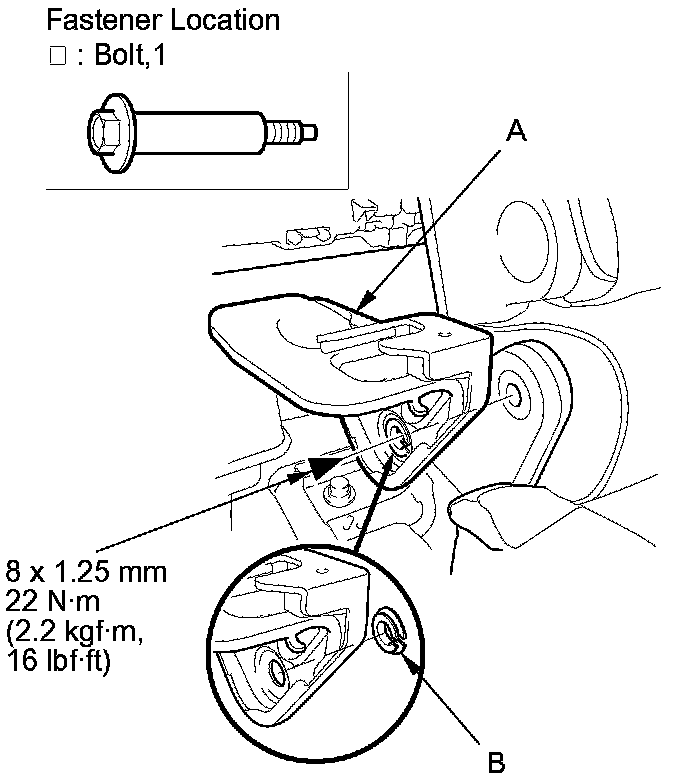 Fastener Location
□ : Bolt,1

A

8 x 1.25 mm
22 N·m
(2.2 kgf·m,
16 lbf·ft)

B