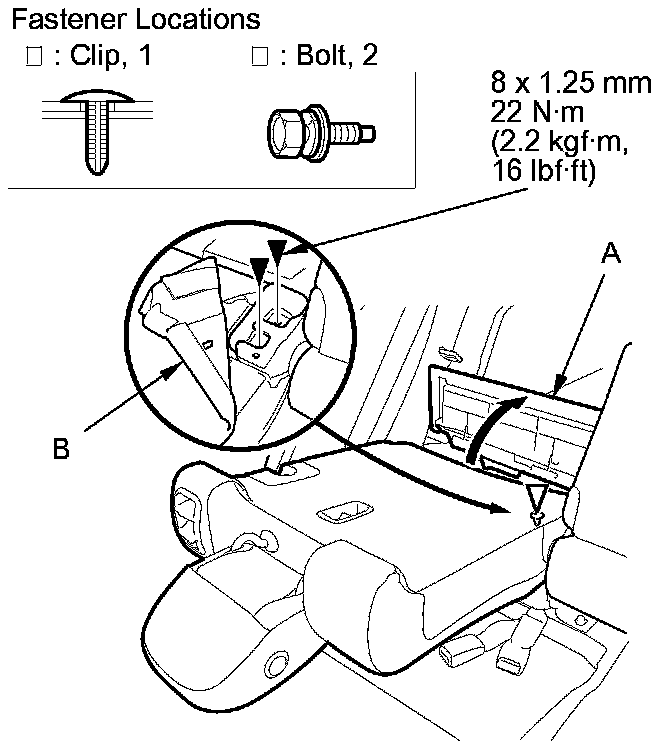 Fastener Locations

□ : Clip, 1

□ : Bolt, 2

8 x 1.25 mm
22 N·m
(2.2 kgf·m,
16 lbf·ft)

A

B