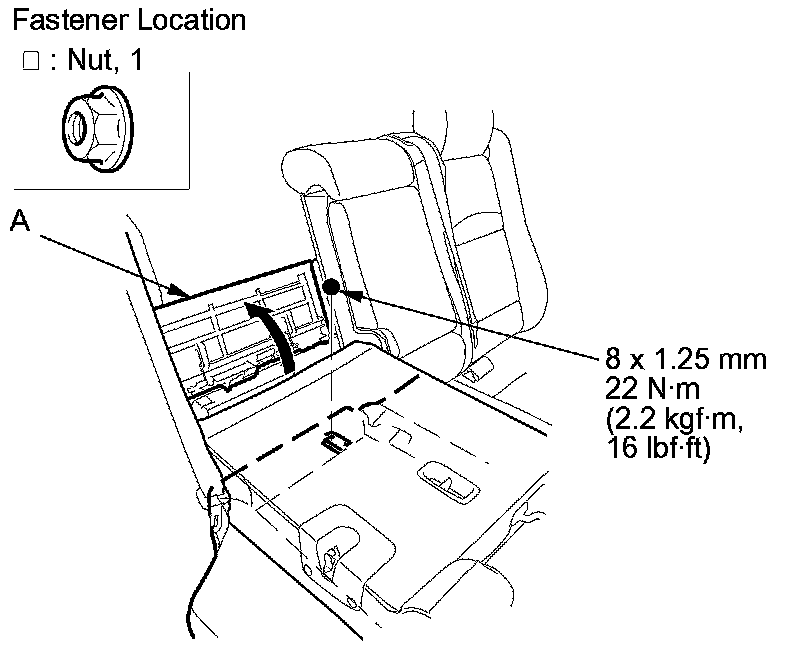 Fastener Location

□ : Nut, 1

A

8 x 1.25 mm
22 N·m
(2.2 kgf·m,
16 lbf·ft)