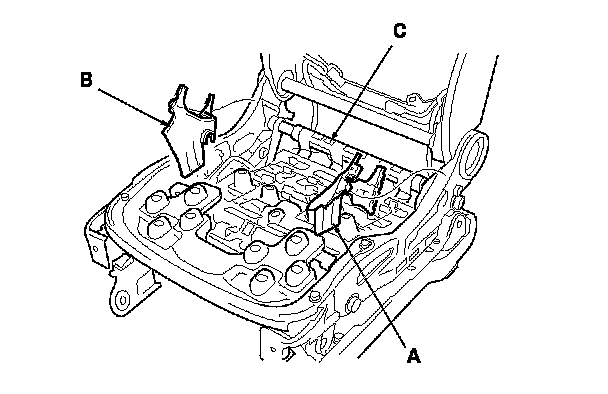 C
B
A