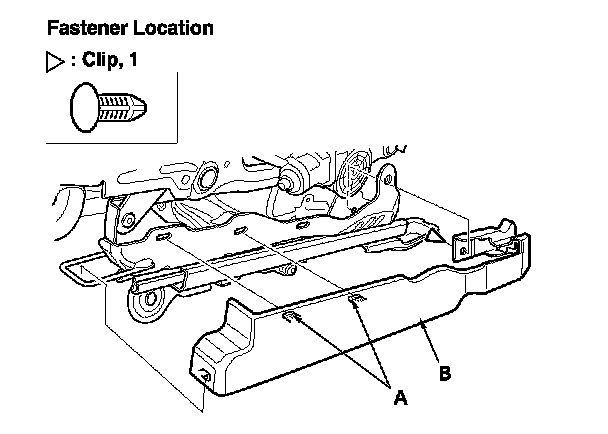 Fastener Location

▷ : Clip, 1

B

A