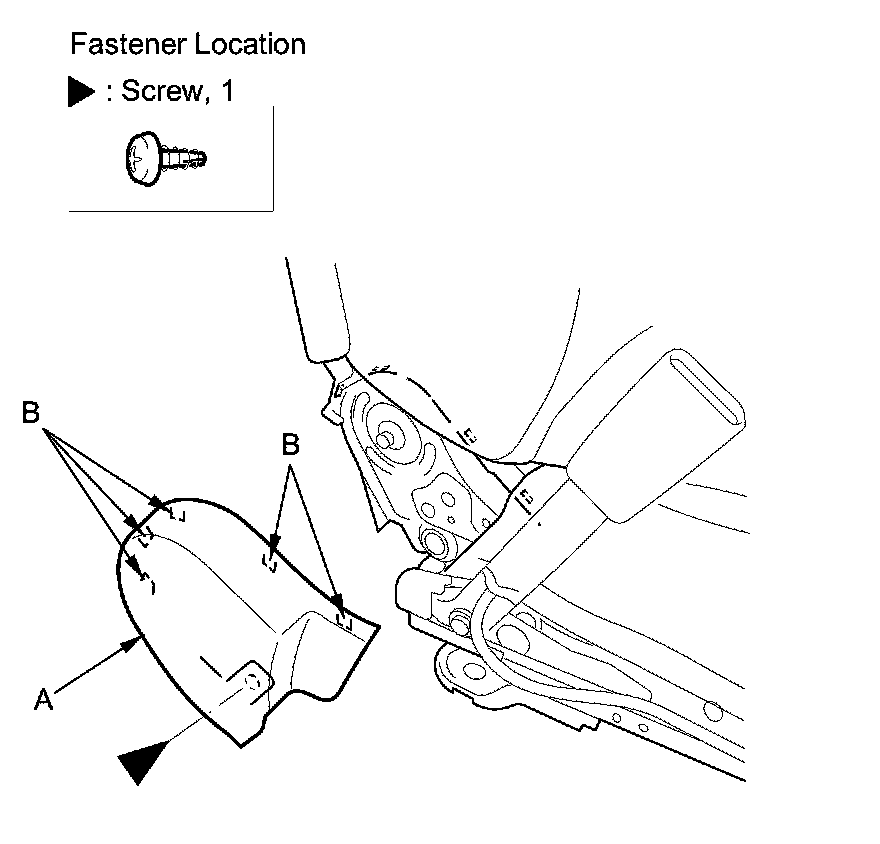 Fastener Location

▶ : Screw, 1

B

B

A