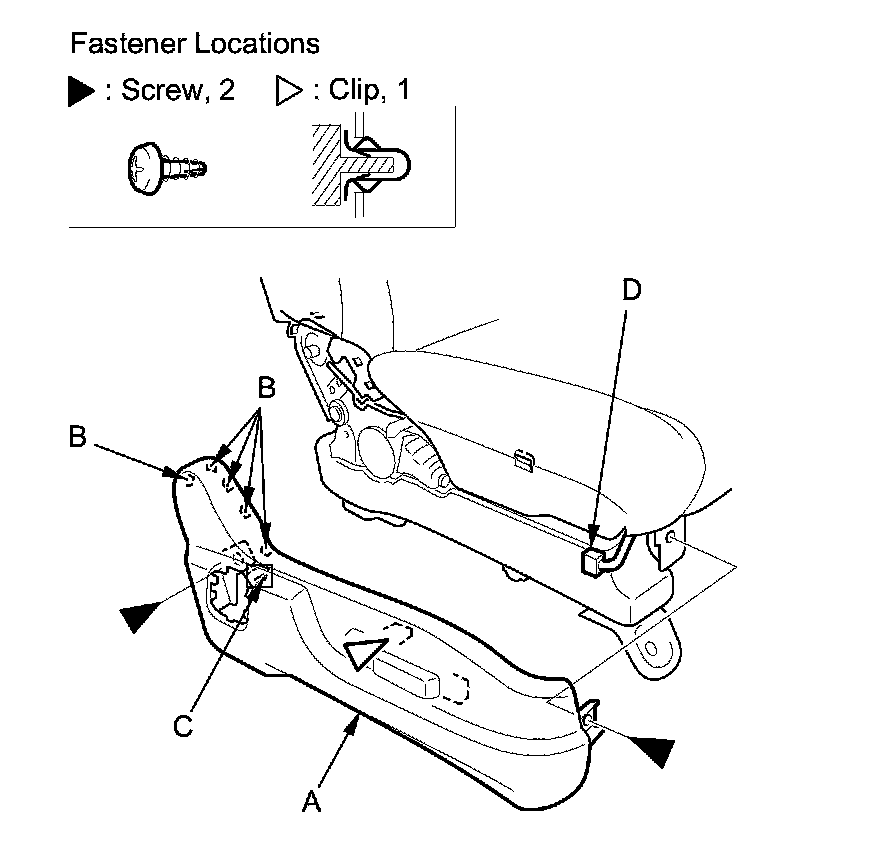 Fastener Locations

▶ : Screw, 2　▷ : Clip, 1

D

B

B

C

A