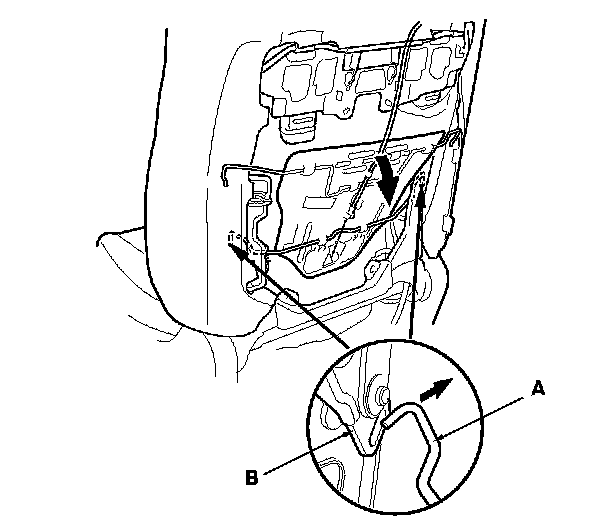 A

B