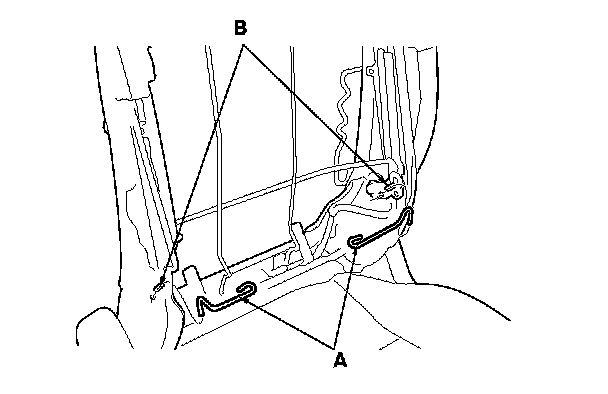 B

A