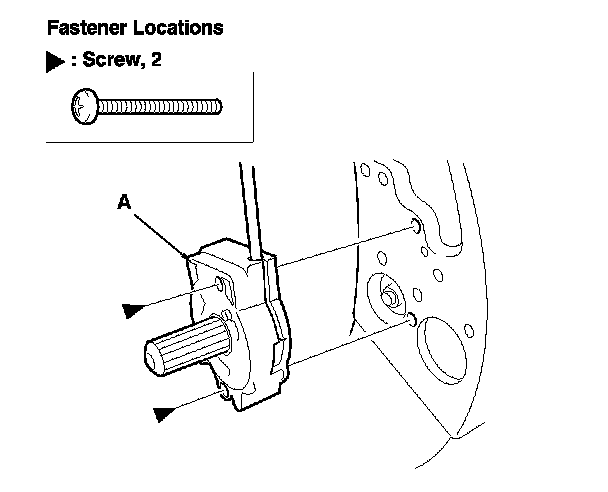 Fastener Locations

▶ : Screw, 2

A