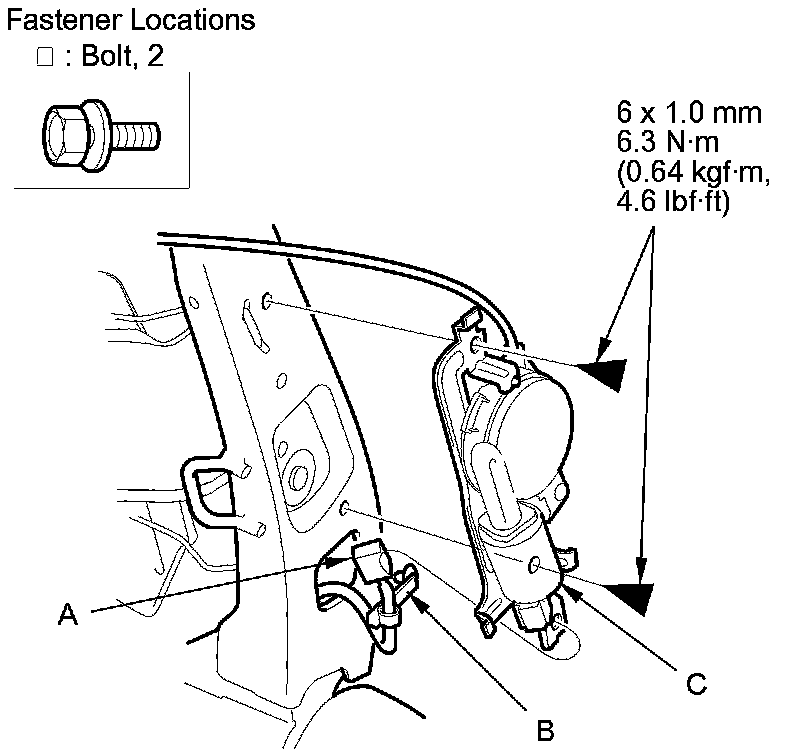 Fastener Locations
□ : Bolt, 2

6 x 1.0 mm
6.3 N·m
(0.64 kgf·m,
4.6 lbf·ft)

A

B

C