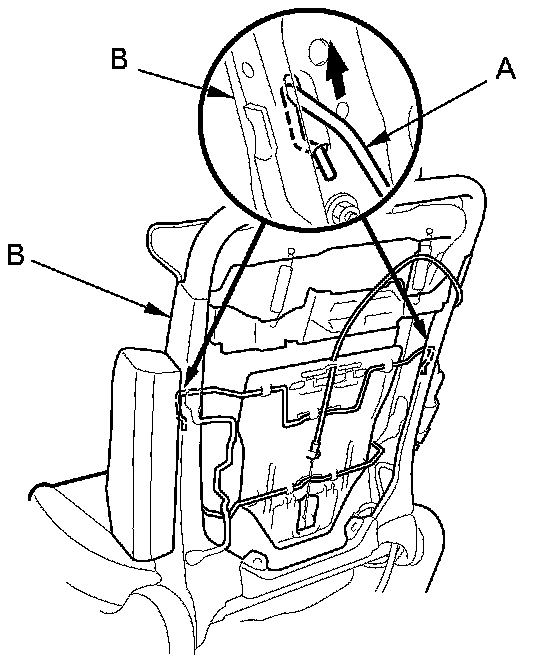 B
A
B