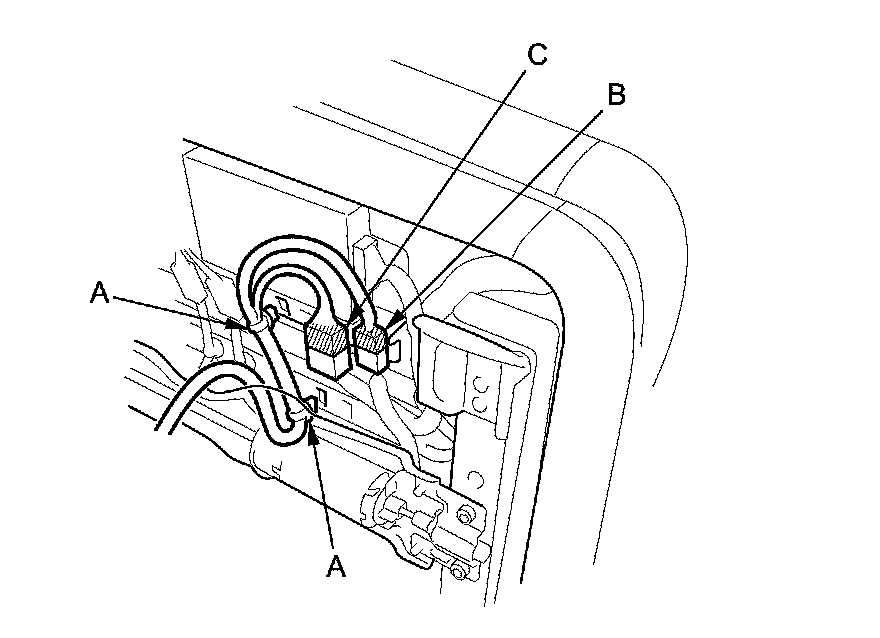 C
B
A
A