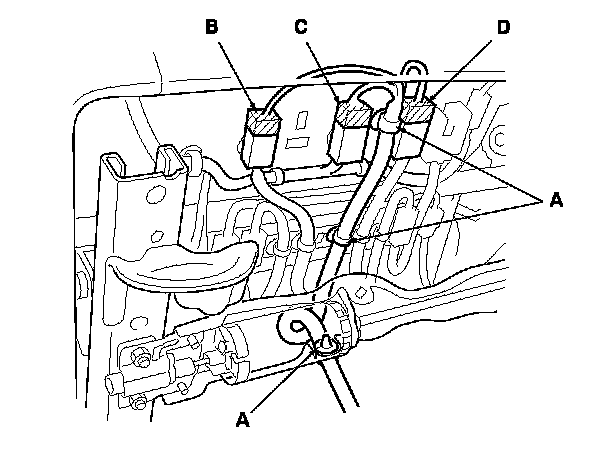 B
C
D
A
A