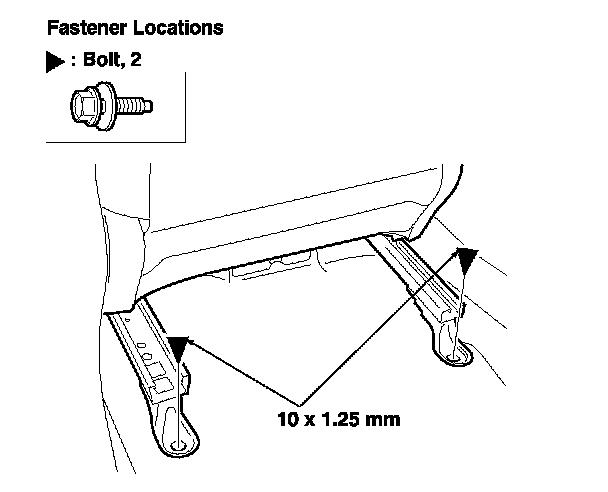 Fastener Locations

▶ : Bolt, 2

10 x 1.25 mm