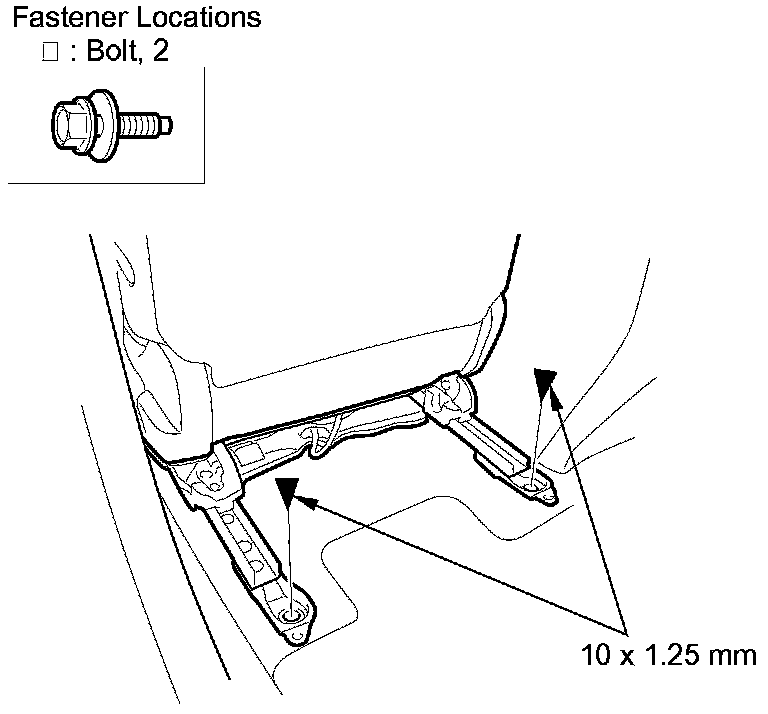 Fastener Locations
□ : Bolt, 2

10 x 1.25 mm