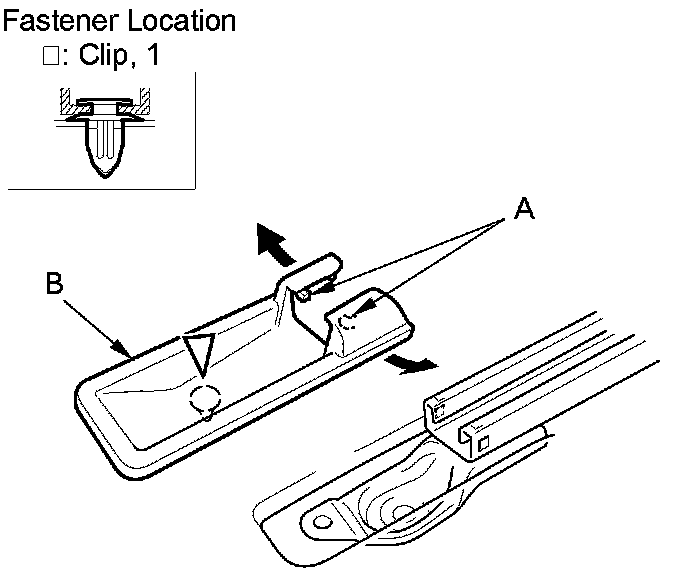 Fastener Location
□: Clip, 1

A

B