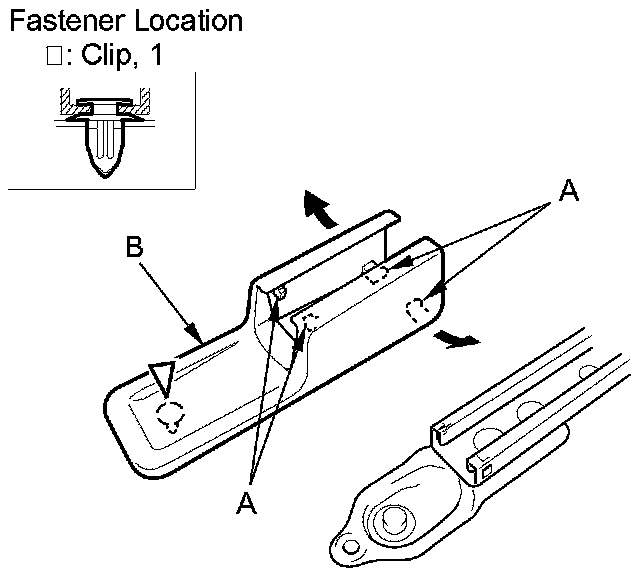 Fastener Location
□: Clip, 1

A
B
A