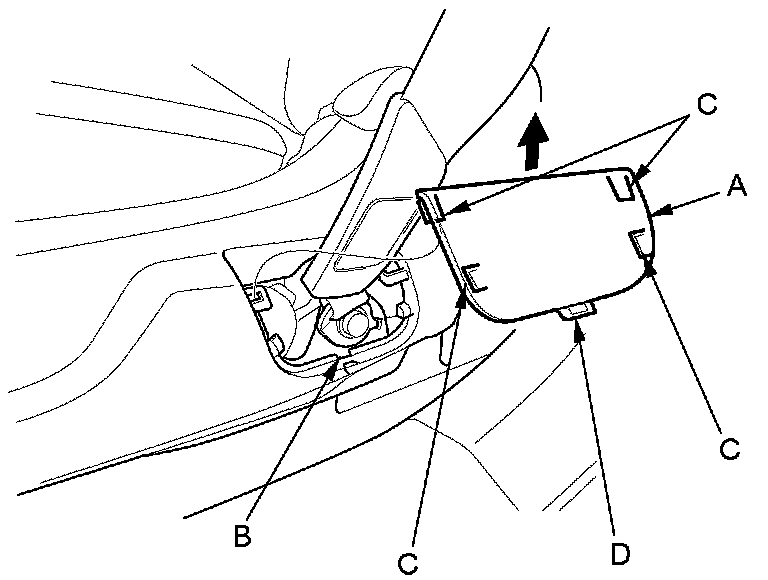 C
A
C
B
C
D