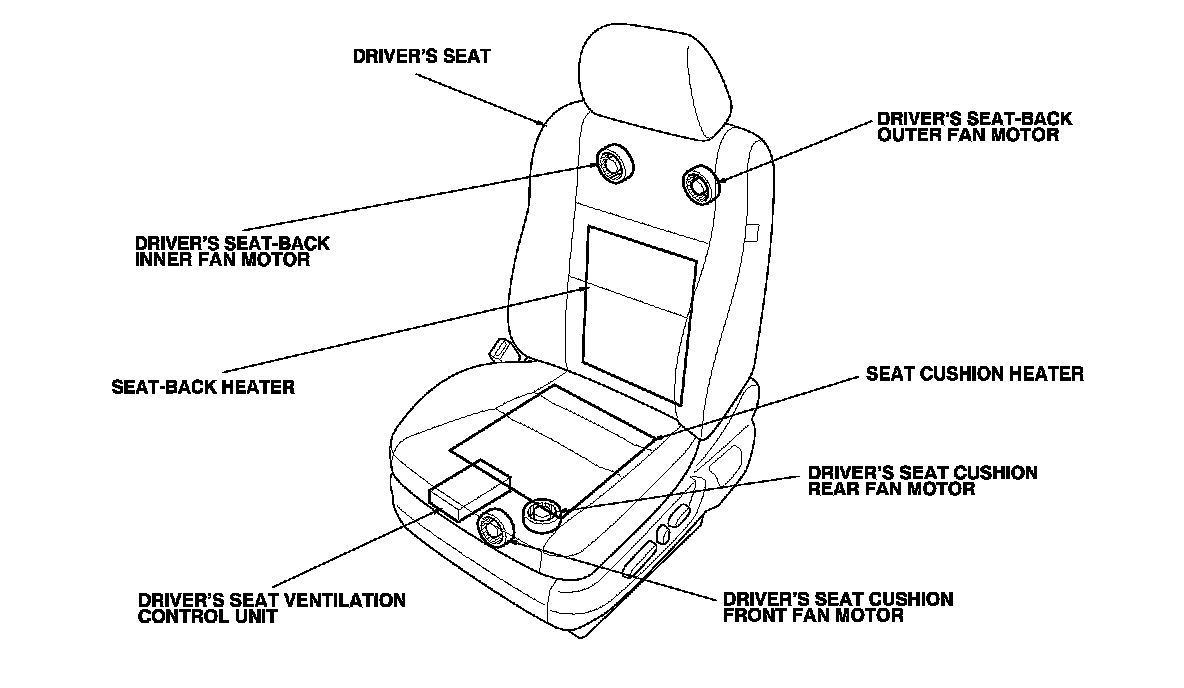 DRIVER'S SEAT

DRIVER'S SEAT-BACK OUTER FAN MOTOR

DRIVER'S SEAT-BACK INNER FAN MOTOR

SEAT-BACK HEATER

SEAT CUSHION HEATER

DRIVER'S SEAT CUSHION REAR FAN MOTOR

DRIVER'S SEAT VENTILATION CONTROL UNIT

DRIVER'S SEAT CUSHION FRONT FAN MOTOR