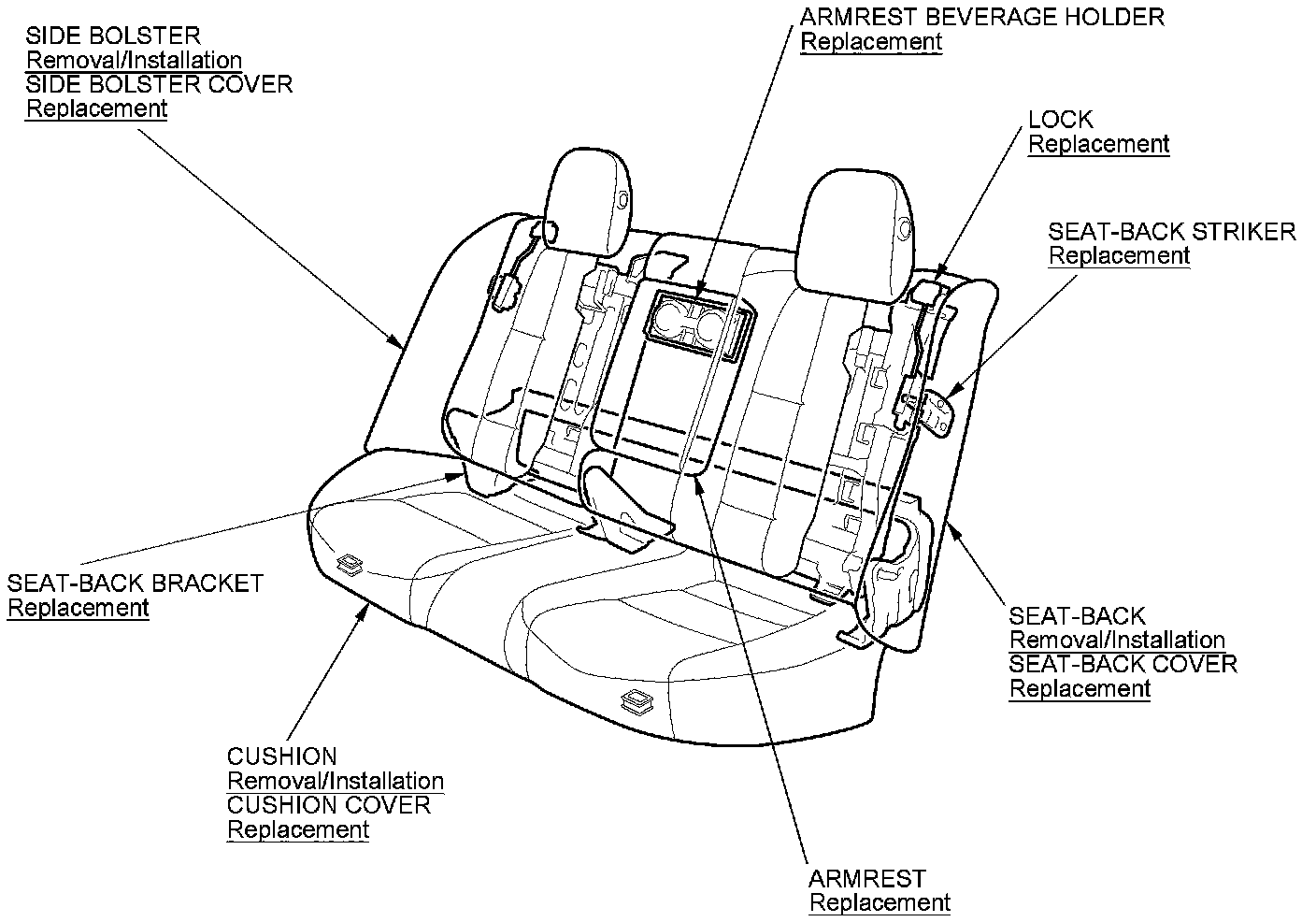 SIDE BOLSTER
Removal/Installation
SIDE BOLSTER COVER
Replacement

ARMREST BEVERAGE HOLDER
Replacement

LOCK
Replacement

SEAT-BACK STRIKER
Replacement

SEAT-BACK BRACKET
Replacement

SEAT-BACK
Removal/Installation
SEAT-BACK COVER
Replacement

CUSHION
Removal/Installation
CUSHION COVER
Replacement

ARMREST
Replacement