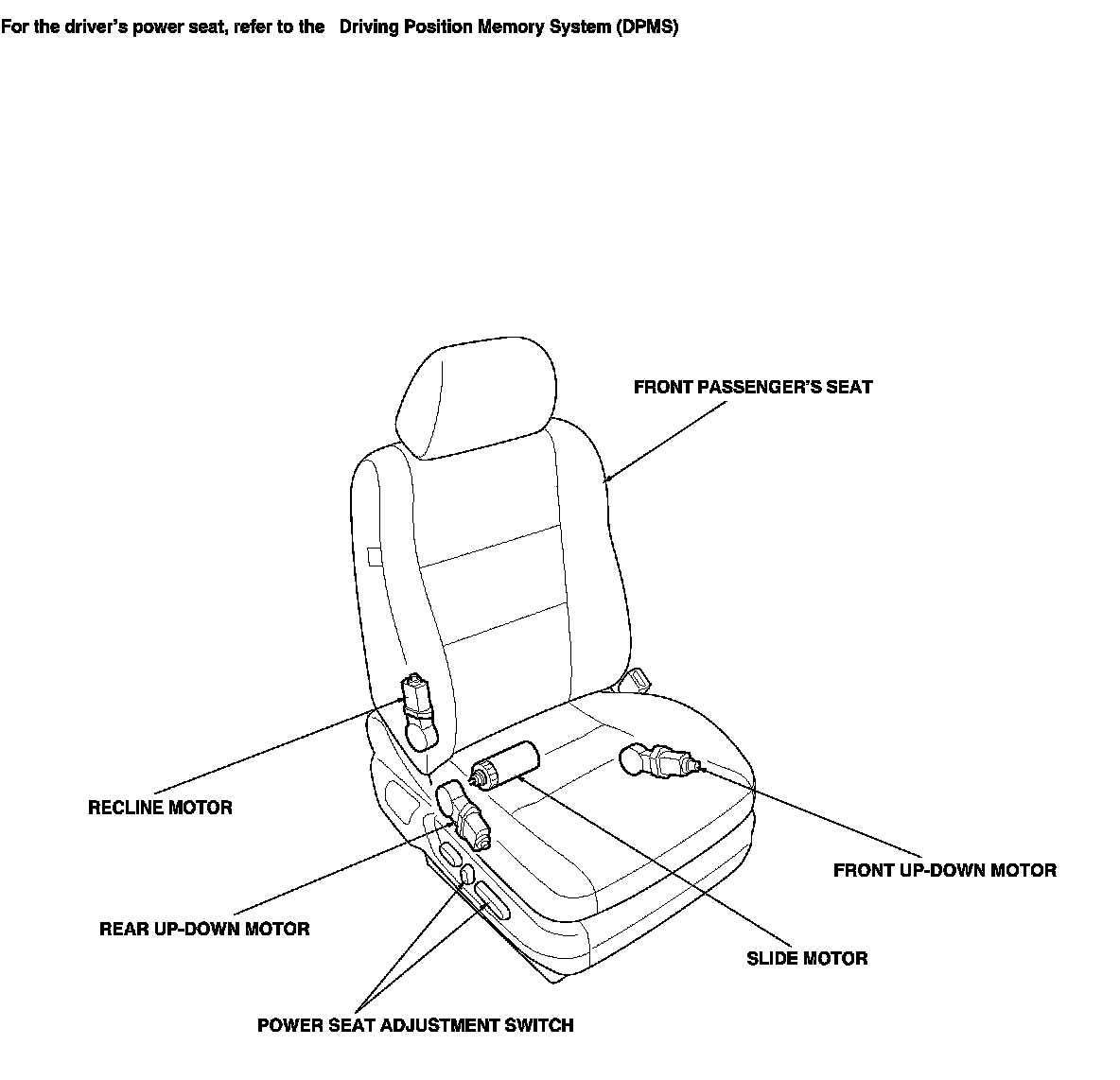 For the driver's power seat, refer to the Driving Position Memory System (DPMS)

FRONT PASSENGER'S SEAT

RECLINE MOTOR

FRONT UP-DOWN MOTOR

REAR UP-DOWN MOTOR

SLIDE MOTOR

POWER SEAT ADJUSTMENT SWITCH