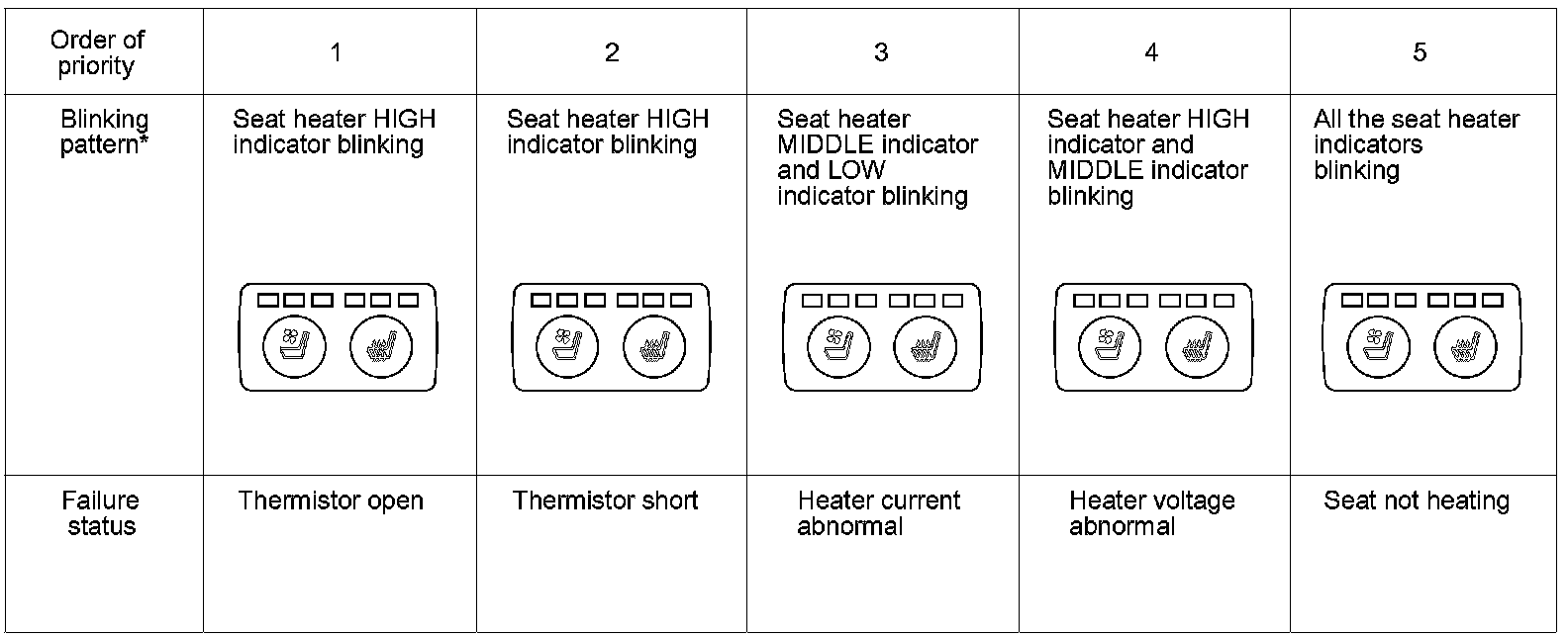 | Order of priority | 1 | 2 | 3 | 4 | 5 |
|---|---|---|---|---|---|
| Blinking pattern* | Seat heater HIGH indicator blinking | Seat heater HIGH indicator blinking | Seat heater MIDDLE indicator and LOW indicator blinking | Seat heater HIGH indicator and MIDDLE indicator blinking | All the seat heater indicators blinking |
| Failure status | Thermistor open | Thermistor short | Heater current abnormal | Heater voltage abnormal | Seat not heating |