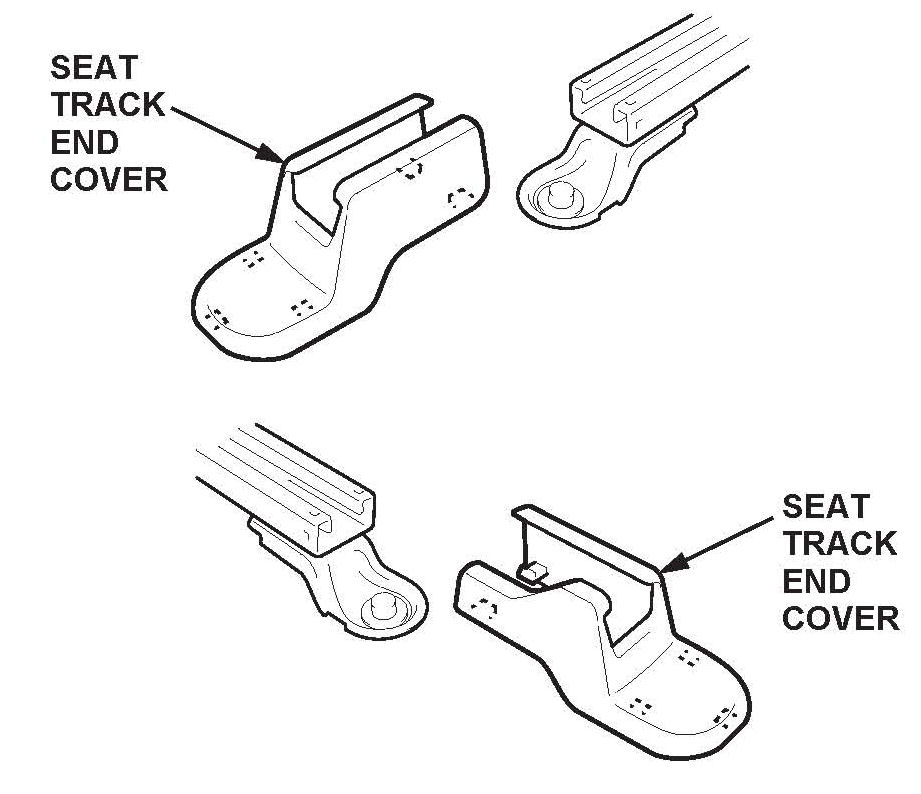 SEAT TRACK END COVER

SEAT TRACK END COVER