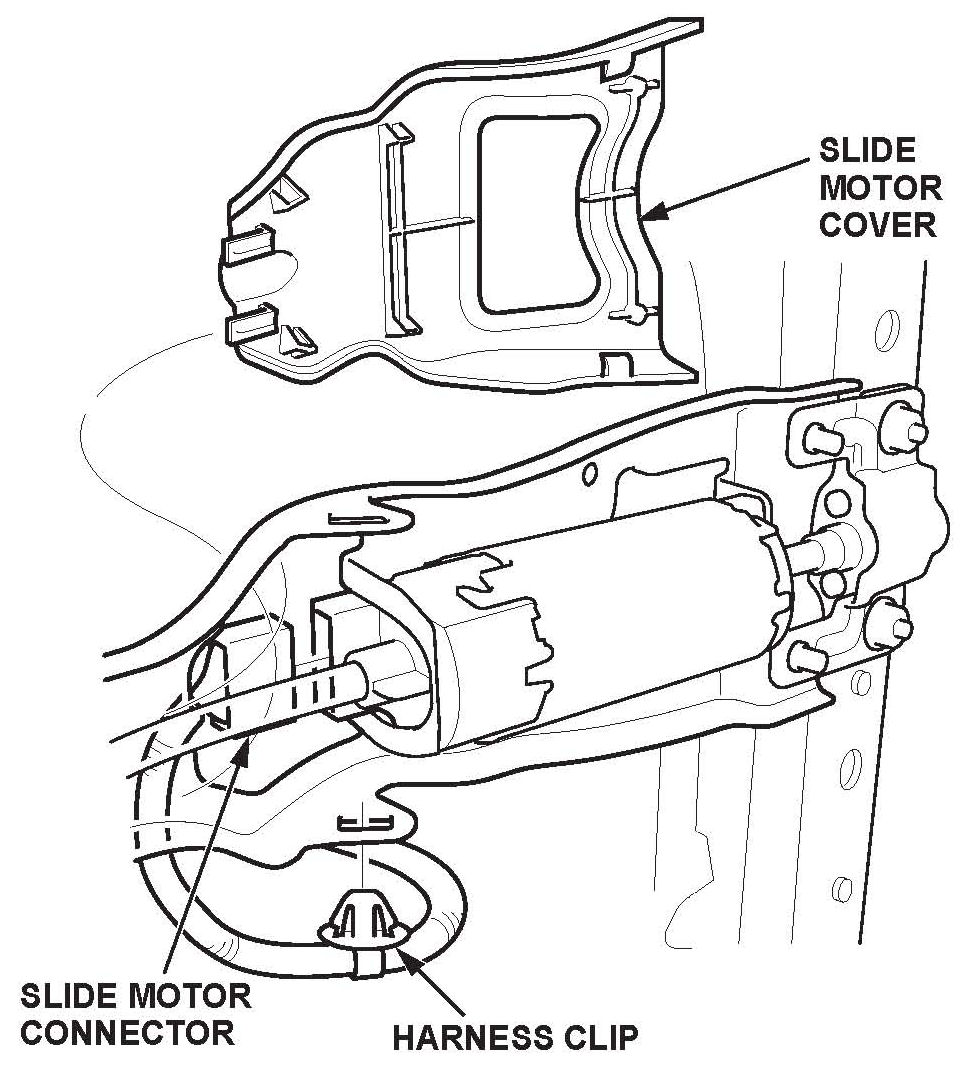 SLIDE MOTOR COVER

SLIDE MOTOR CONNECTOR

HARNESS CLIP