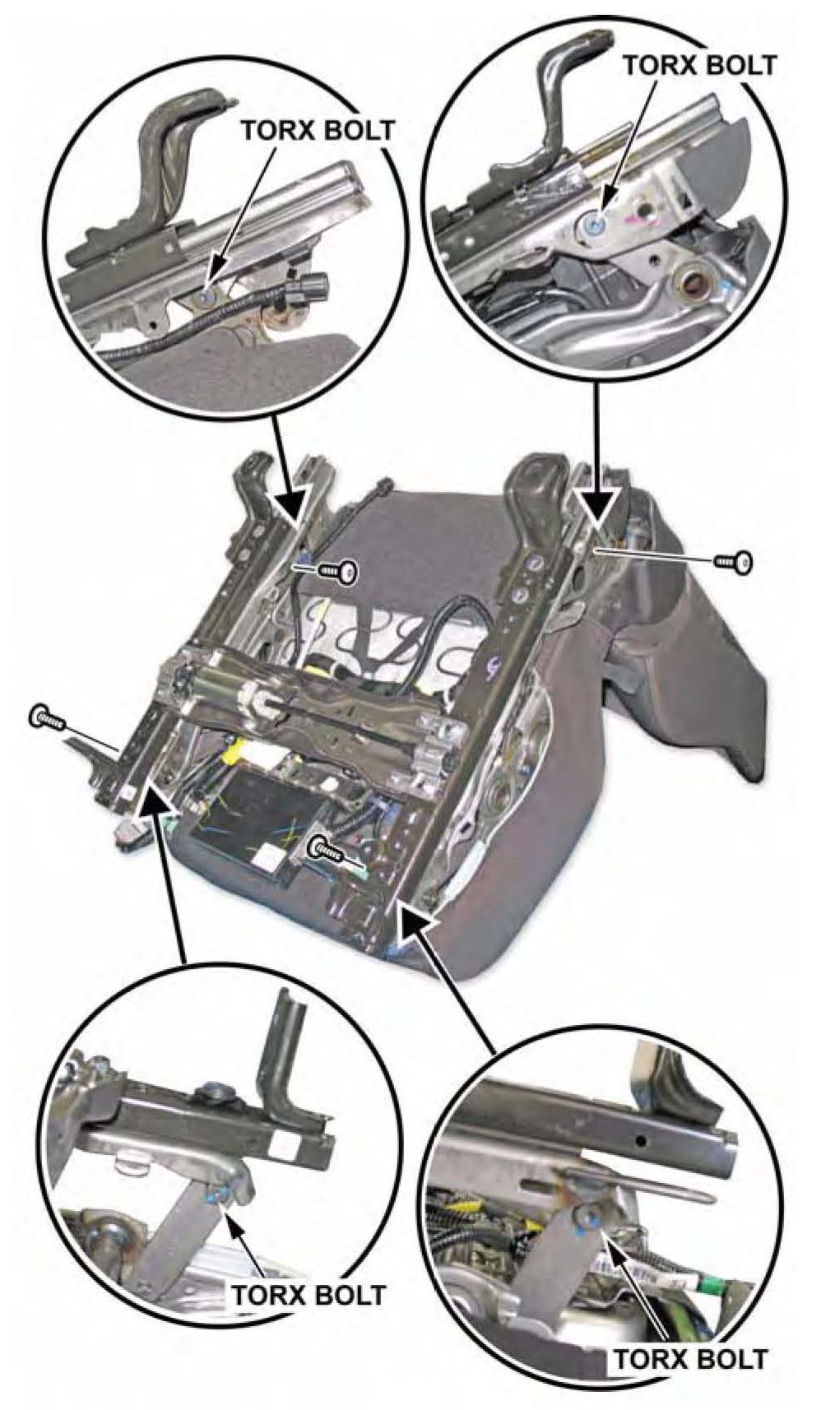 TORX BOLT

TORX BOLT

TORX BOLT

TORX BOLT