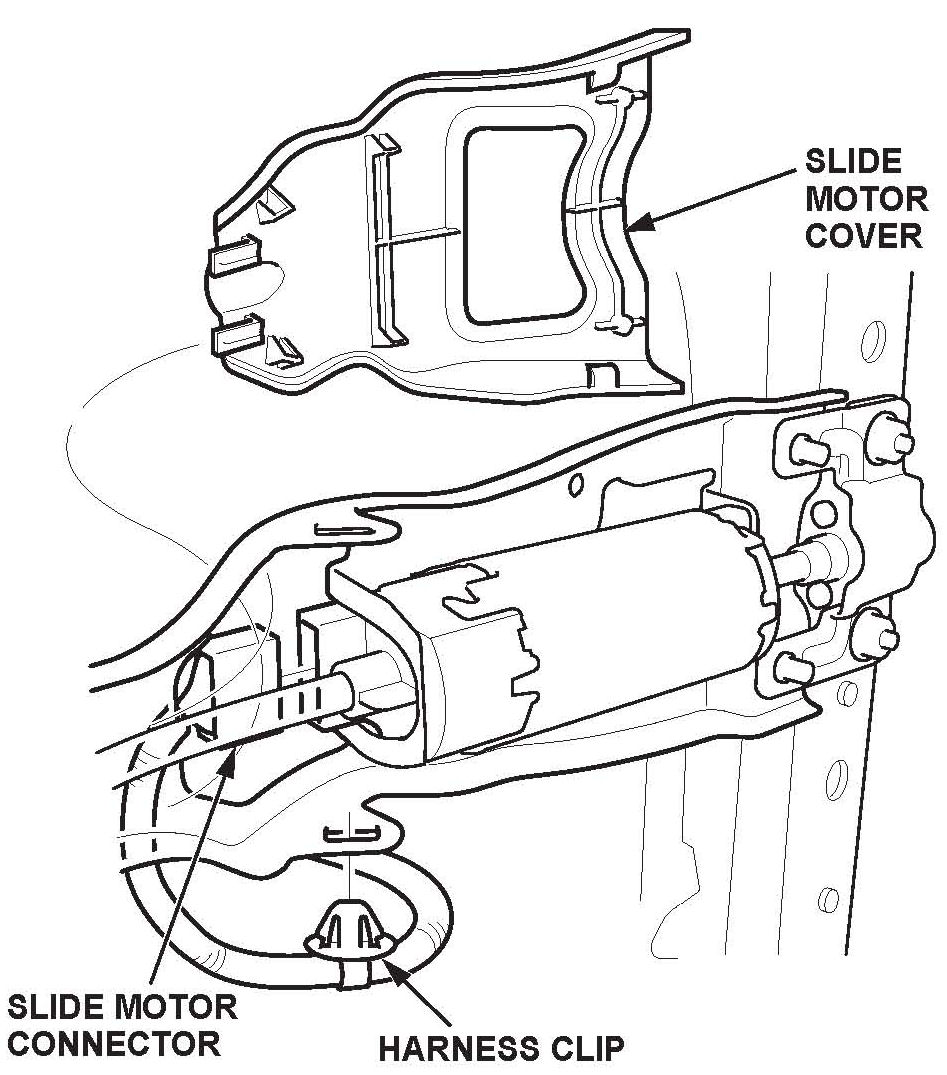 SLIDE MOTOR COVER

SLIDE MOTOR CONNECTOR

HARNESS CLIP