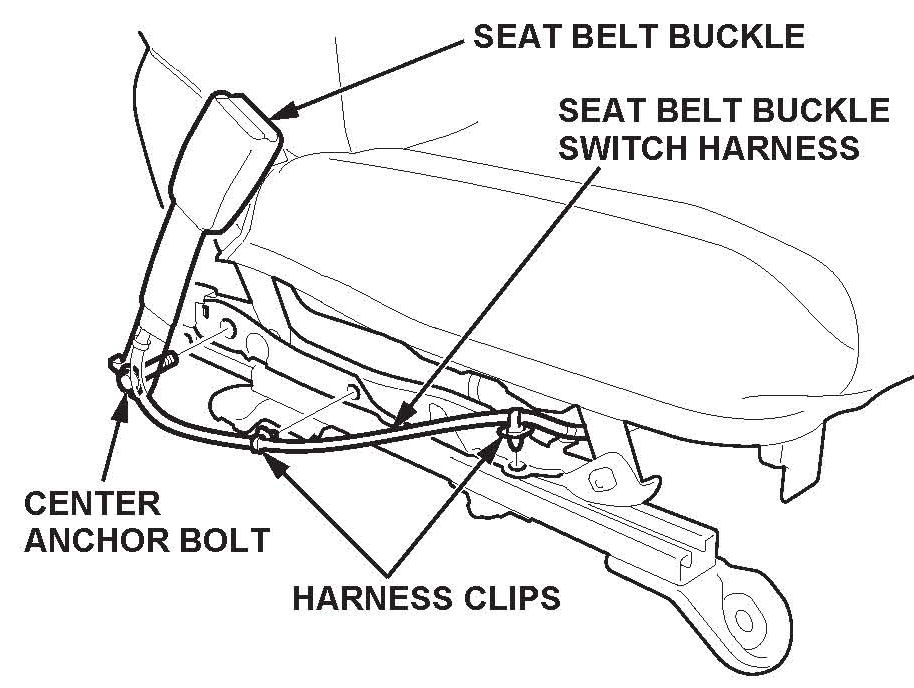 SEAT BELT BUCKLE

SEAT BELT BUCKLE SWITCH HARNESS

CENTER ANCHOR BOLT

HARNESS CLIPS