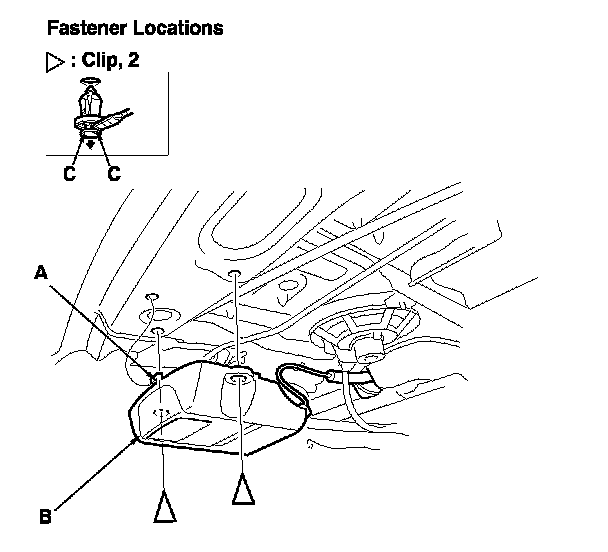 Fastener Locations

▷ : Clip, 2

C C

A

B