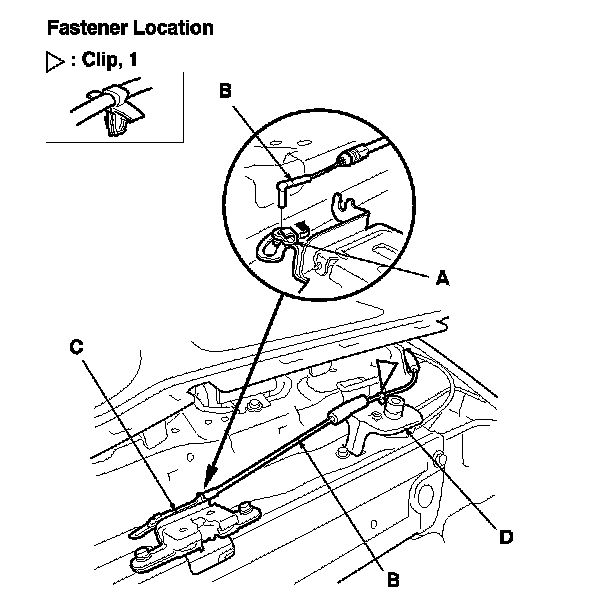 Fastener Location

▷ : Clip, 1

B

A

C

D

B