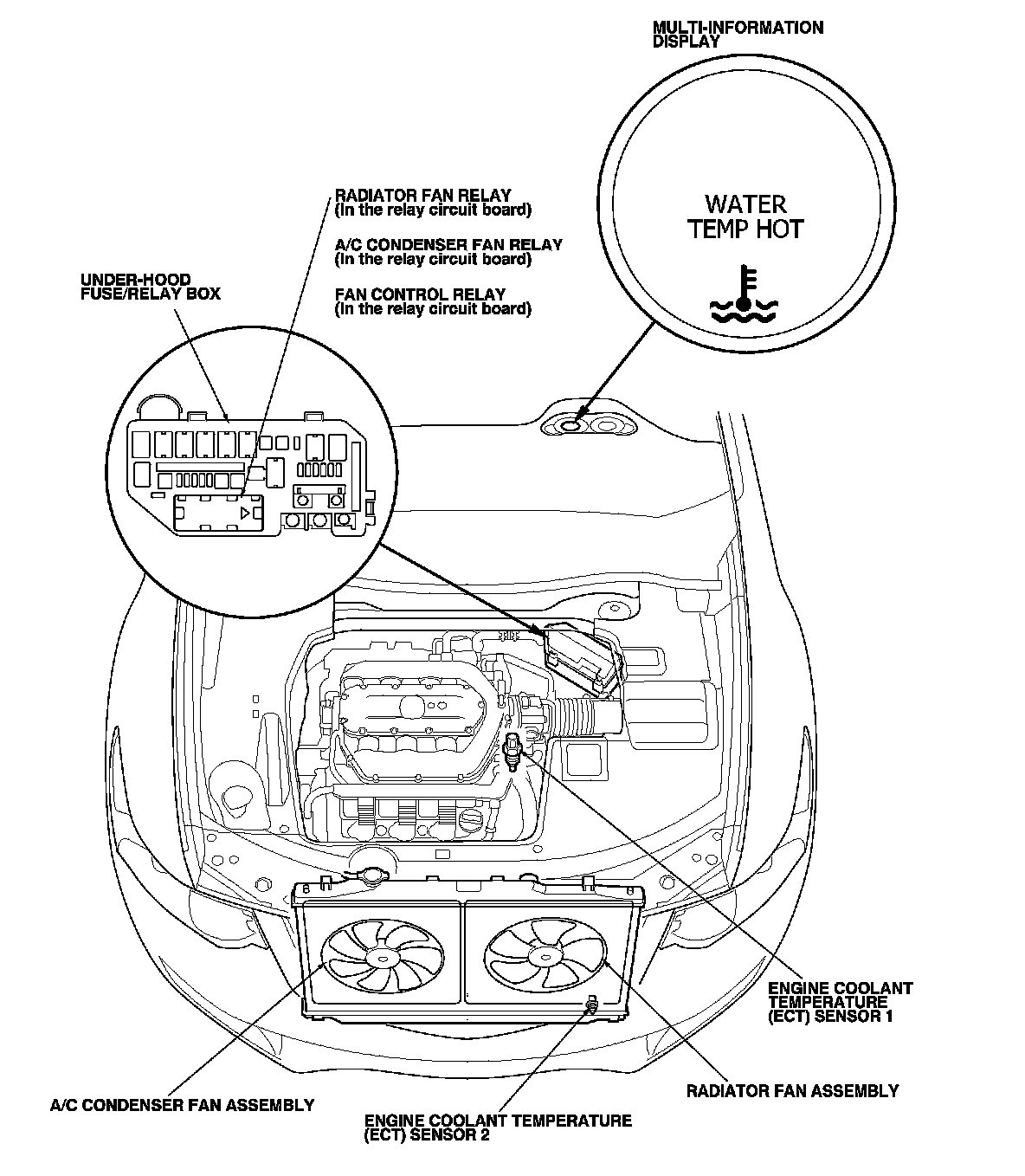 MULTI-INFORMATION DISPLAY

WATER TEMP HOT

RADIATOR FAN RELAY (In the relay circuit board)

A/C CONDENSER FAN RELAY (In the relay circuit board)

FAN CONTROL RELAY (In the relay circuit board)

UNDER-HOOD FUSE/RELAY BOX

ENGINE COOLANT TEMPERATURE (ECT) SENSOR 1

RADIATOR FAN ASSEMBLY

A/C CONDENSER FAN ASSEMBLY

ENGINE COOLANT TEMPERATURE (ECT) SENSOR 2