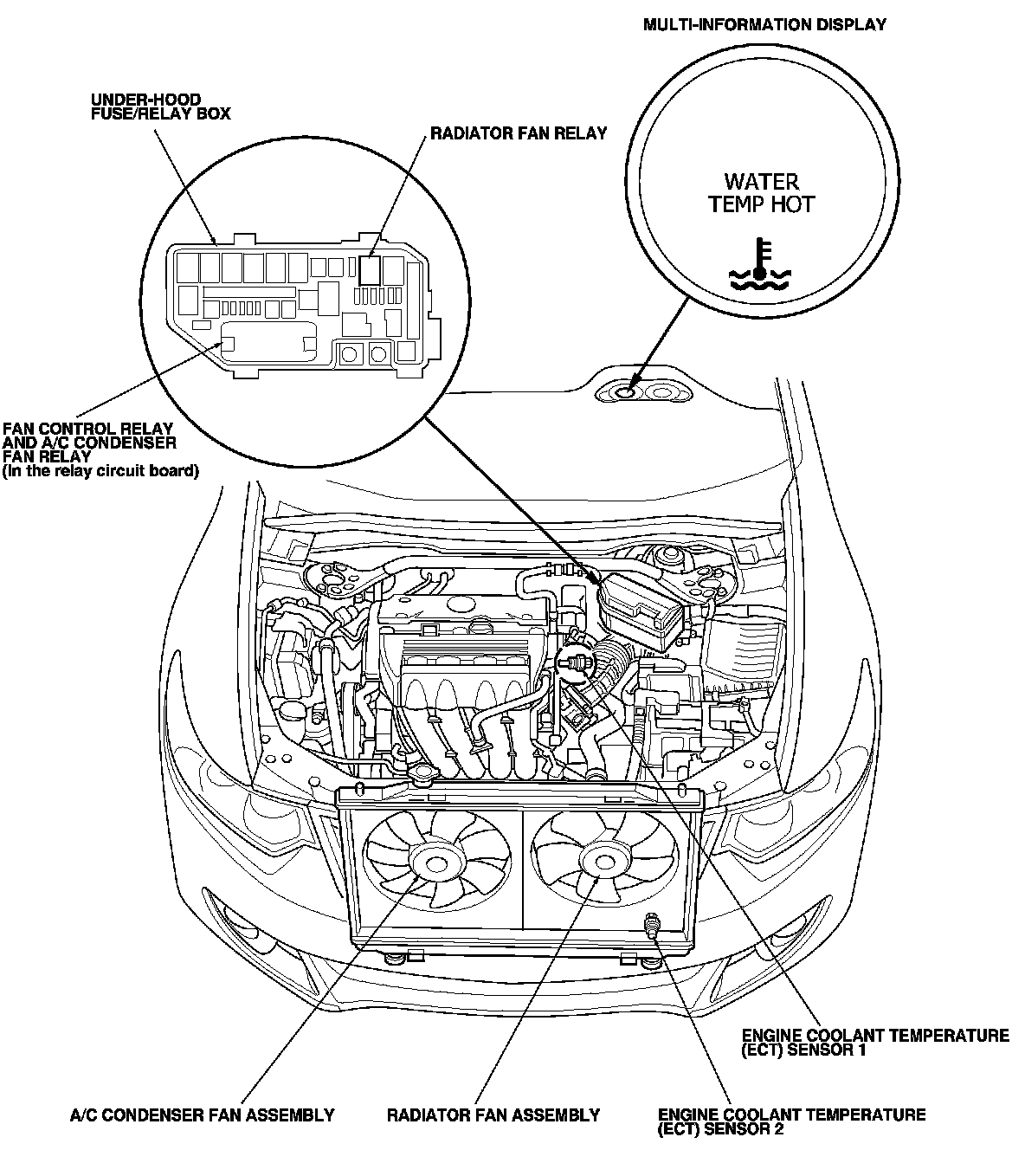 MULTI-INFORMATION DISPLAY

UNDER-HOOD FUSE/RELAY BOX

RADIATOR FAN RELAY

WATER TEMP HOT

FAN CONTROL RELAY AND A/C CONDENSER FAN RELAY (In the relay circuit board)

ENGINE COOLANT TEMPERATURE (ECT) SENSOR 1

A/C CONDENSER FAN ASSEMBLY

RADIATOR FAN ASSEMBLY

ENGINE COOLANT TEMPERATURE (ECT) SENSOR 2