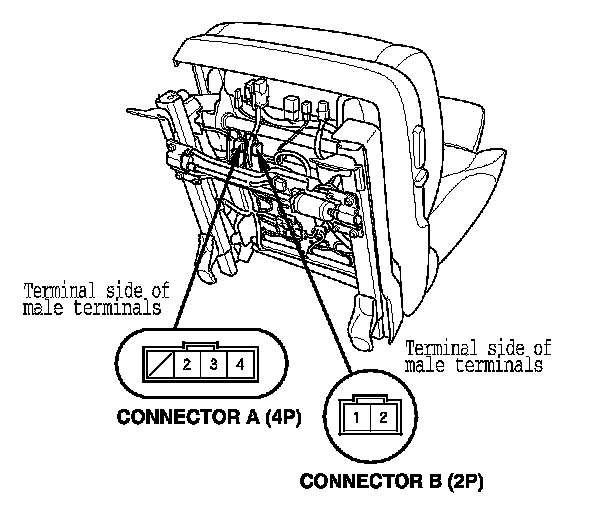 Terminal side of male terminals

2 3 4

CONNECTOR A (4P)

Terminal side of male terminals

1 2

CONNECTOR B (2P)