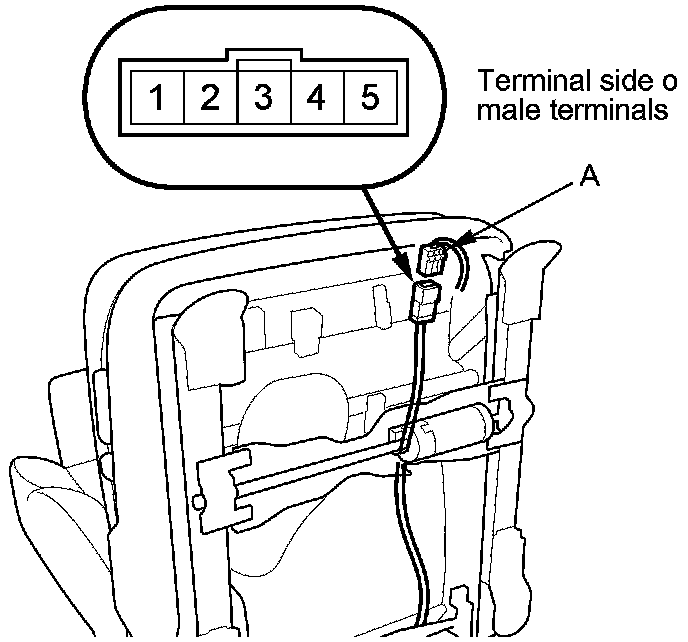 1 2 3 4 5

Terminal side o
male terminals

A