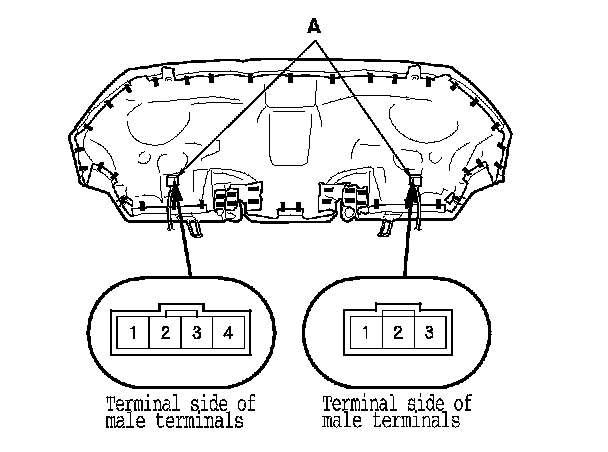 A

1 2 3 4

Terminal side of male terminals

1 2 3

Terminal side of male terminals