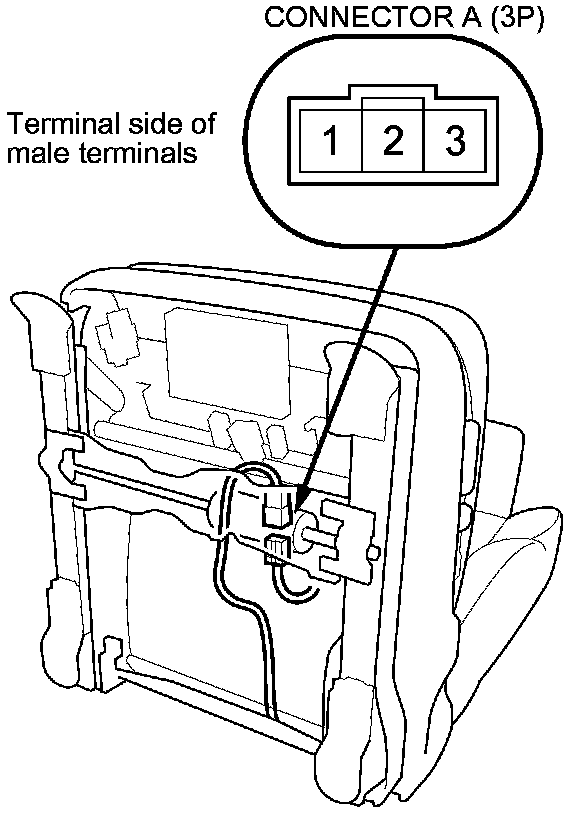 CONNECTOR A (3P)

Terminal side of male terminals

1 2 3