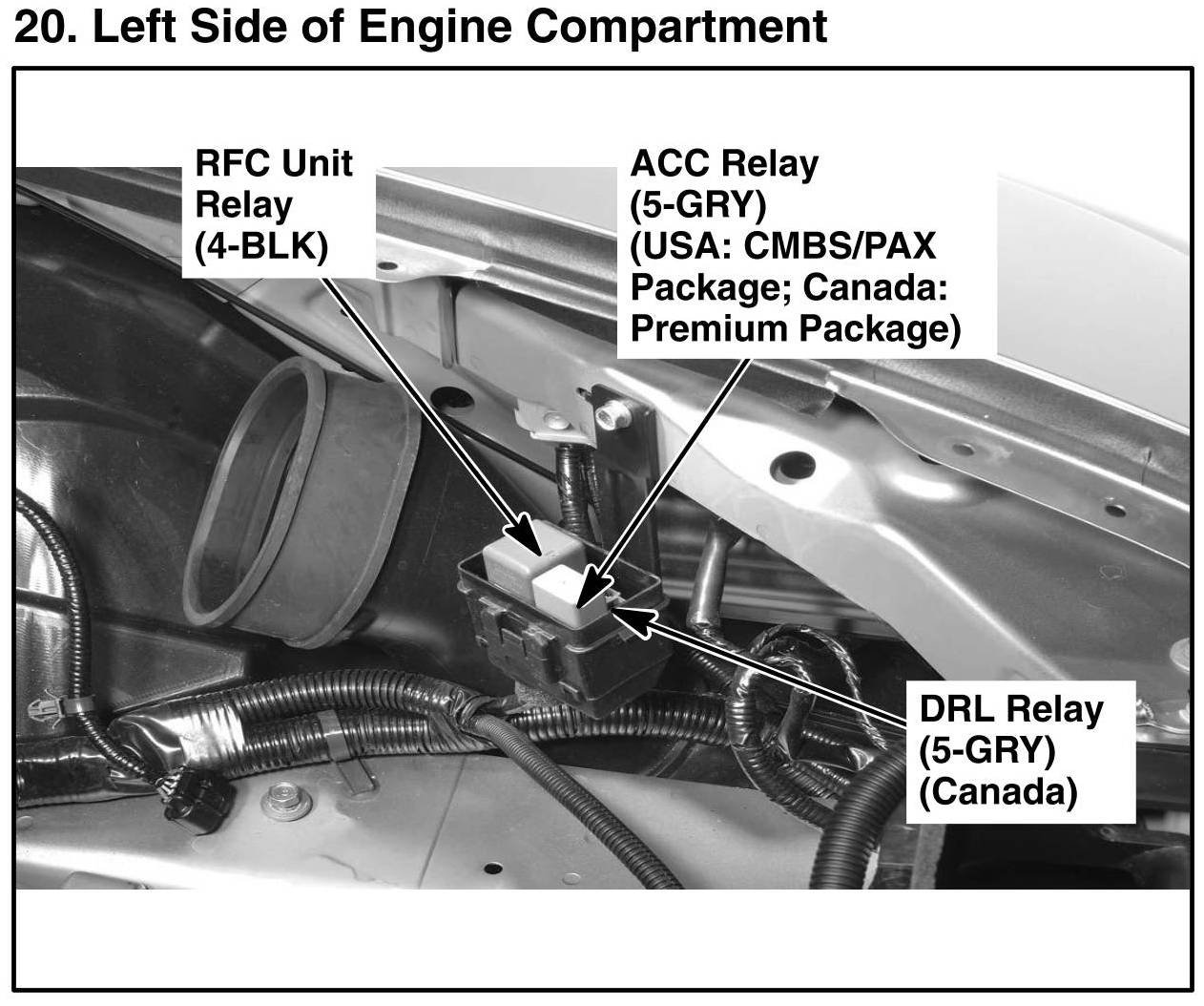 20. Left Side of Engine Compartment

RFC Unit Relay (4-BLK)

ACC Relay (5-GRY) (USA: CMBS/PAX Package; Canada: Premium Package)

DRL Relay (5-GRY) (Canada)