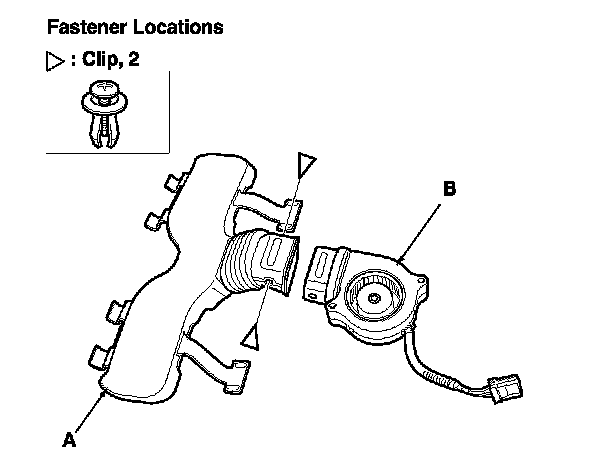 Fastener Locations

▷ : Clip, 2

B

A