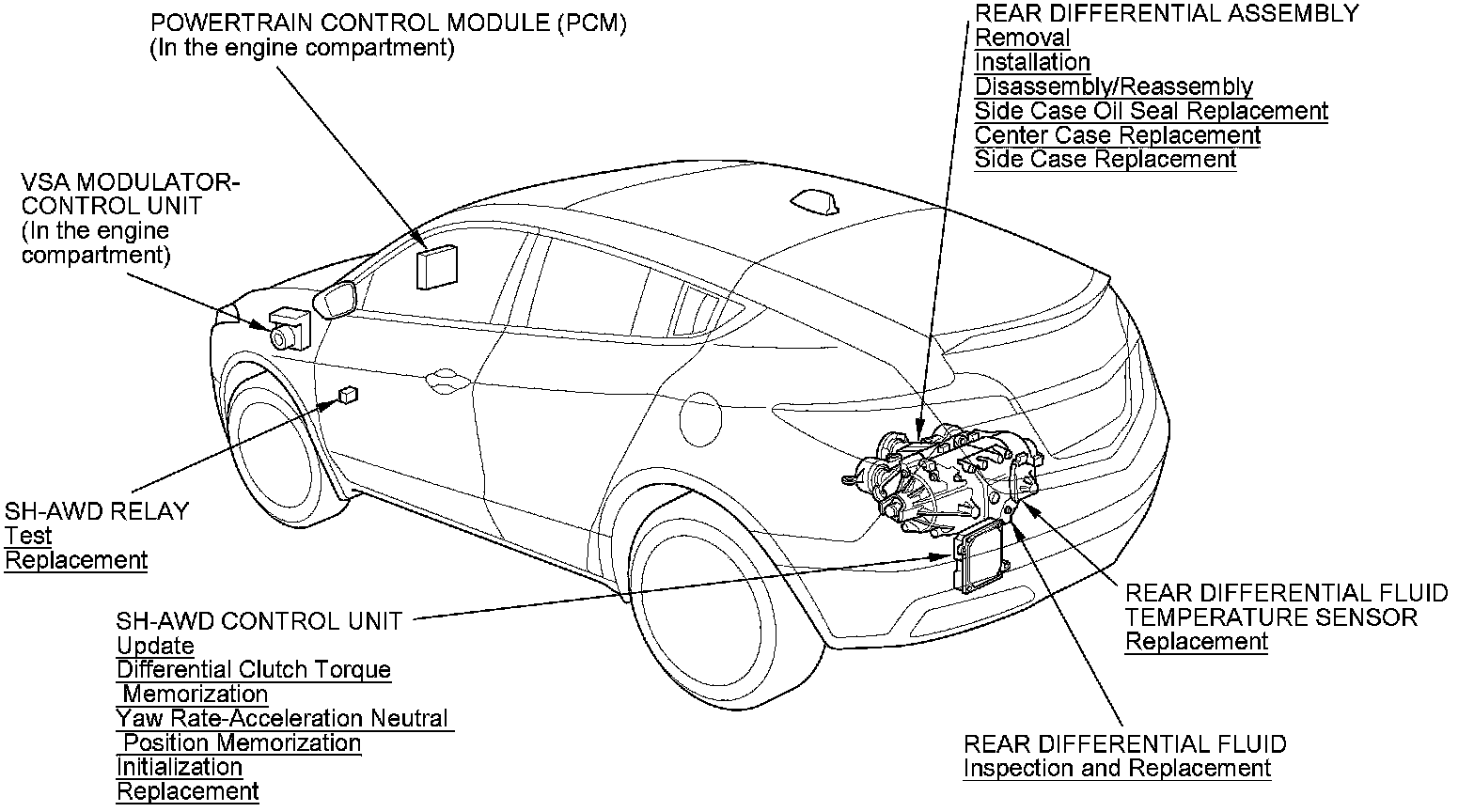 POWERTRAIN CONTROL MODULE (PCM)
(In the engine compartment)

REAR DIFFERENTIAL ASSEMBLY
Removal
Installation
Disassembly/Reassembly
Side Case Oil Seal Replacement
Center Case Replacement
Side Case Replacement

VSA MODULATOR-CONTROL UNIT
(In the engine compartment)

SH-AWD RELAY
Test
Replacement

SH-AWD CONTROL UNIT
Update
Differential Clutch Torque Memorization
Yaw Rate-Acceleration Neutral Position Memorization
Initialization
Replacement

REAR DIFFERENTIAL FLUID TEMPERATURE SENSOR
Replacement

REAR DIFFERENTIAL FLUID
Inspection and Replacement