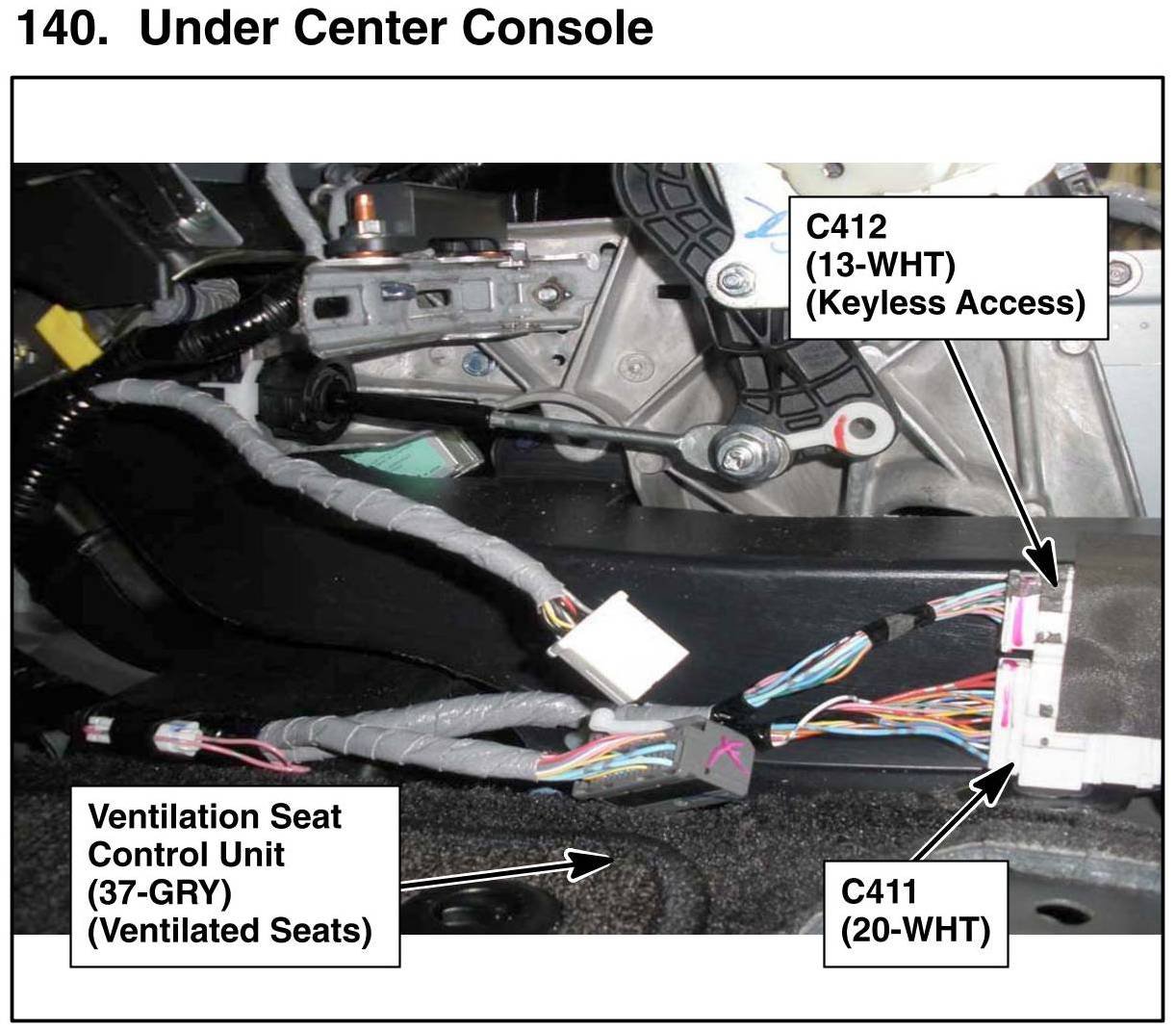 140. Under Center Console

C412
(13-WHT)
(Keyless Access)

Ventilation Seat
Control Unit
(37-GRY)
(Ventilated Seats)

C411
(20-WHT)