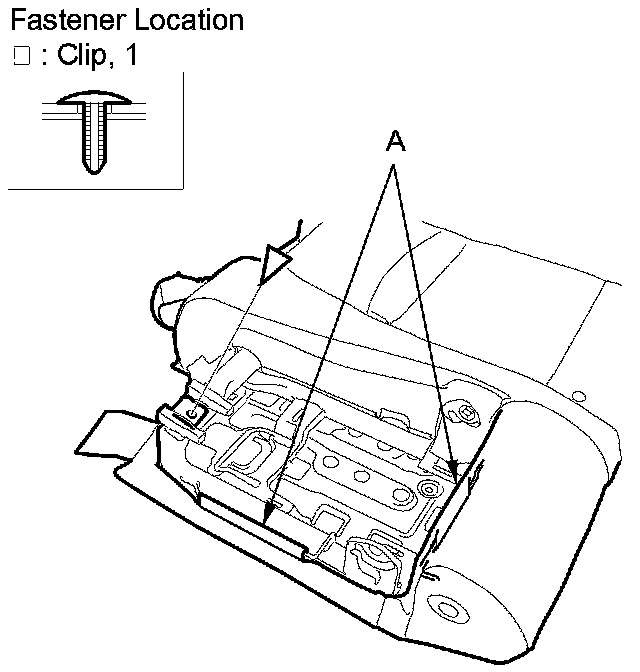 Fastener Location
□ : Clip, 1

A